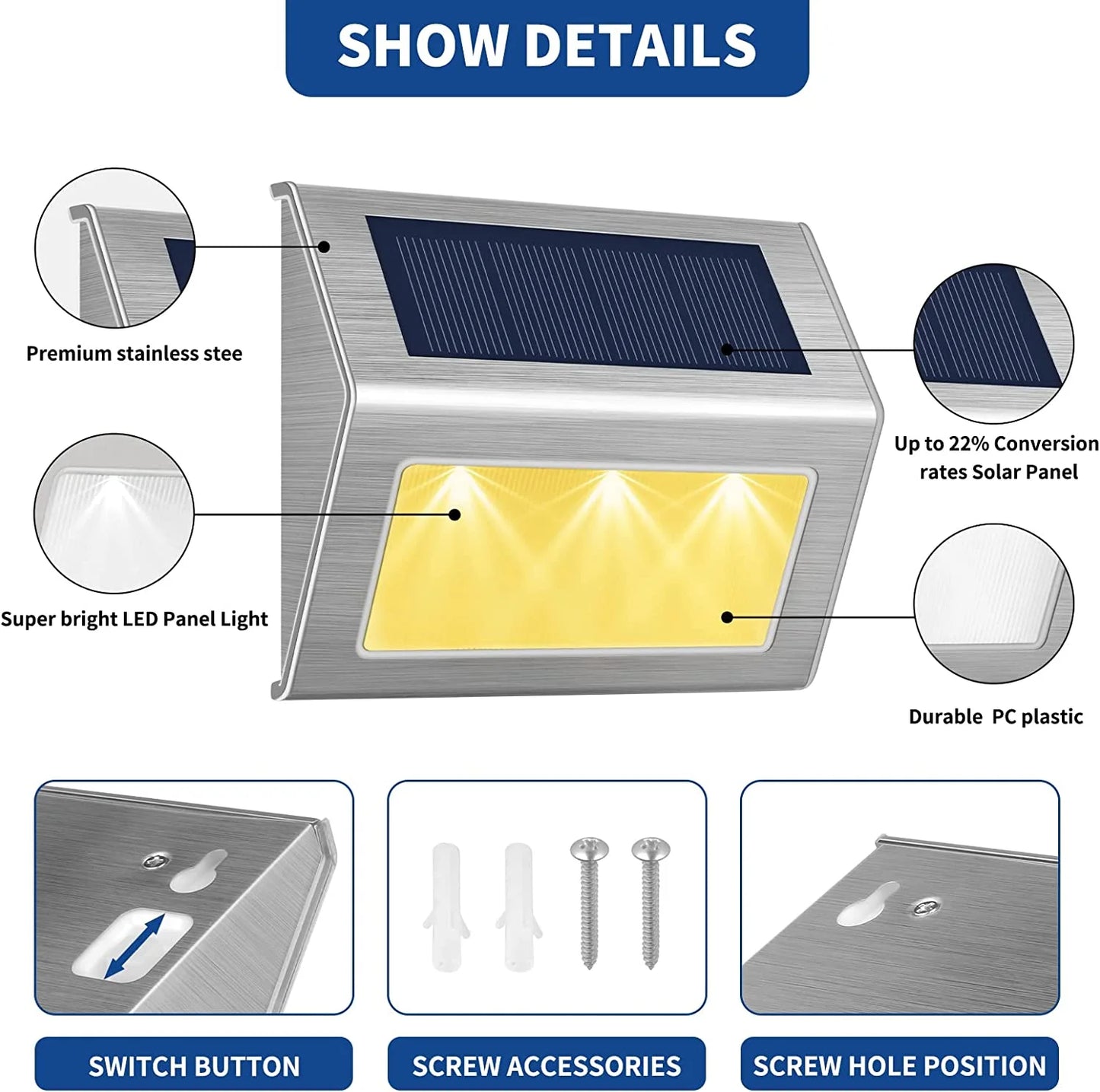 SHOW DETAILS

Premium stainless stee

Up to 22% Conversion rates Solar Panel

Super bright LED Panel Light

Durable PC plastic

SWITCH BUTTON

SCREW ACCESSORIES

SCREW HOLE POSITION