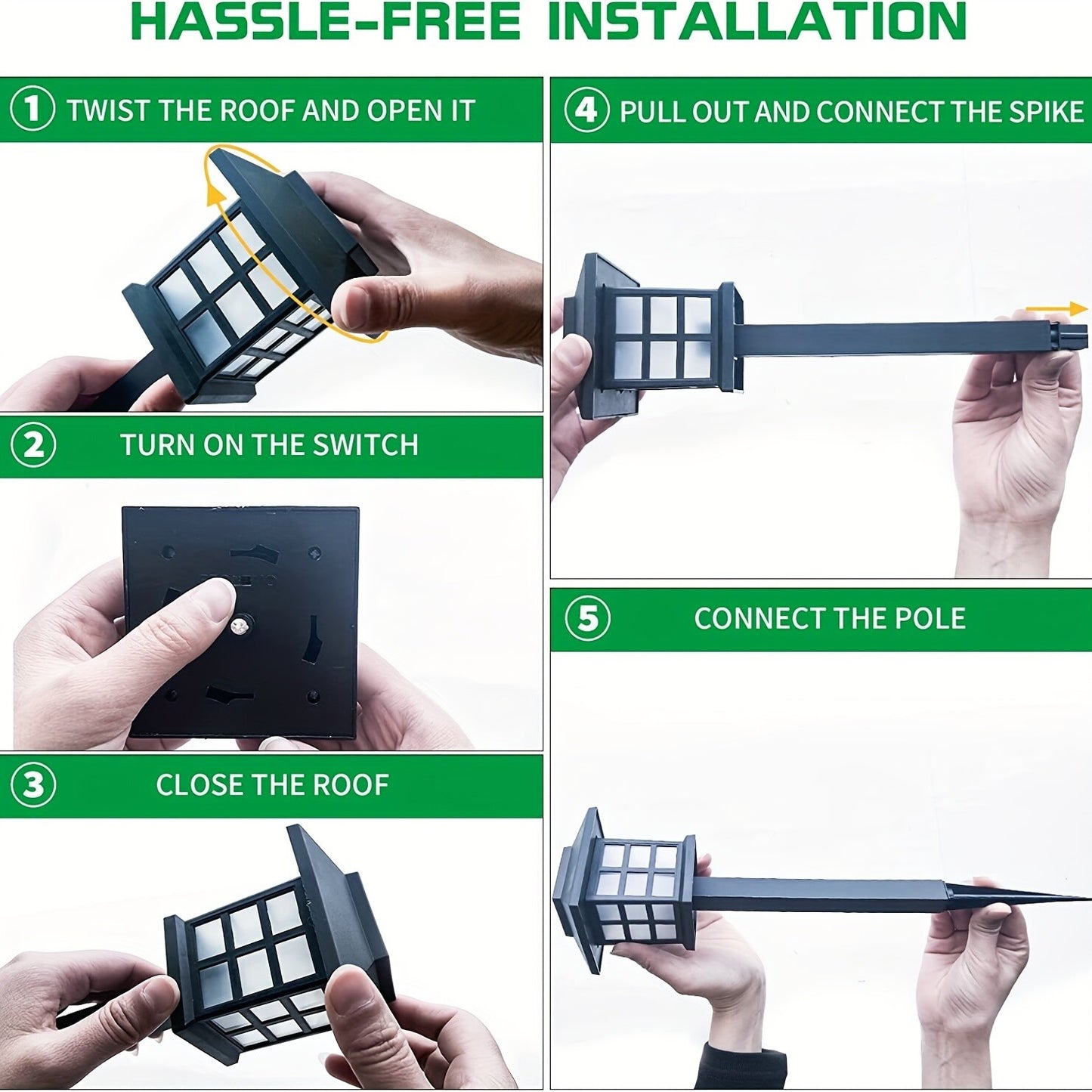 HASSLE-FREE INSTALLATION

1 TWIST THE ROOF AND OPEN IT

2 TURN ON THE SWITCH

3 CLOSE THE ROOF

4 PULL OUT AND CONNECT THE SPIKE

5 CONNECT THE POLE